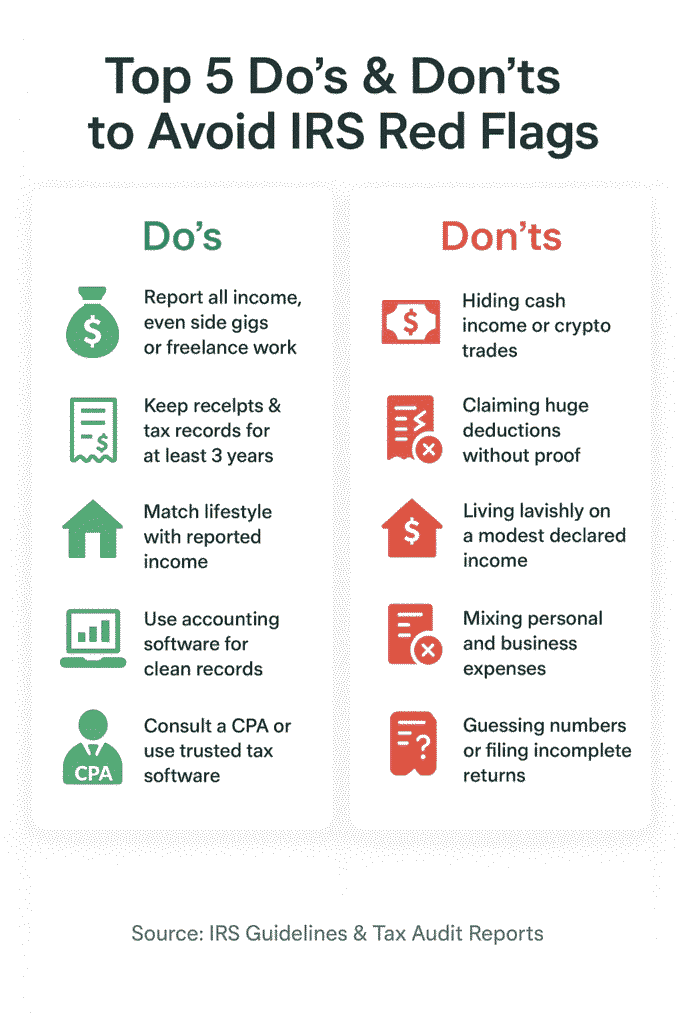 Top 5 Do's & Don'ts to Avoid IRS Red Flags

Do's

Report all income, even side gigs or freelance work

Keep recelpts & tax records for at least 3 years

Match lifestyle with reported income

Use accounting software for clean records

CPA

Consult a CPA or use trusted tax software

Don'ts

Hiding cash income or crypto trades

Claiming huge deductions without proof

Living lavishly on a modest declared income

Mixing personal and business expenses

Guessing numbers or filing incomplete returns

Source: IRS Guidelines & Tax Audit Reports